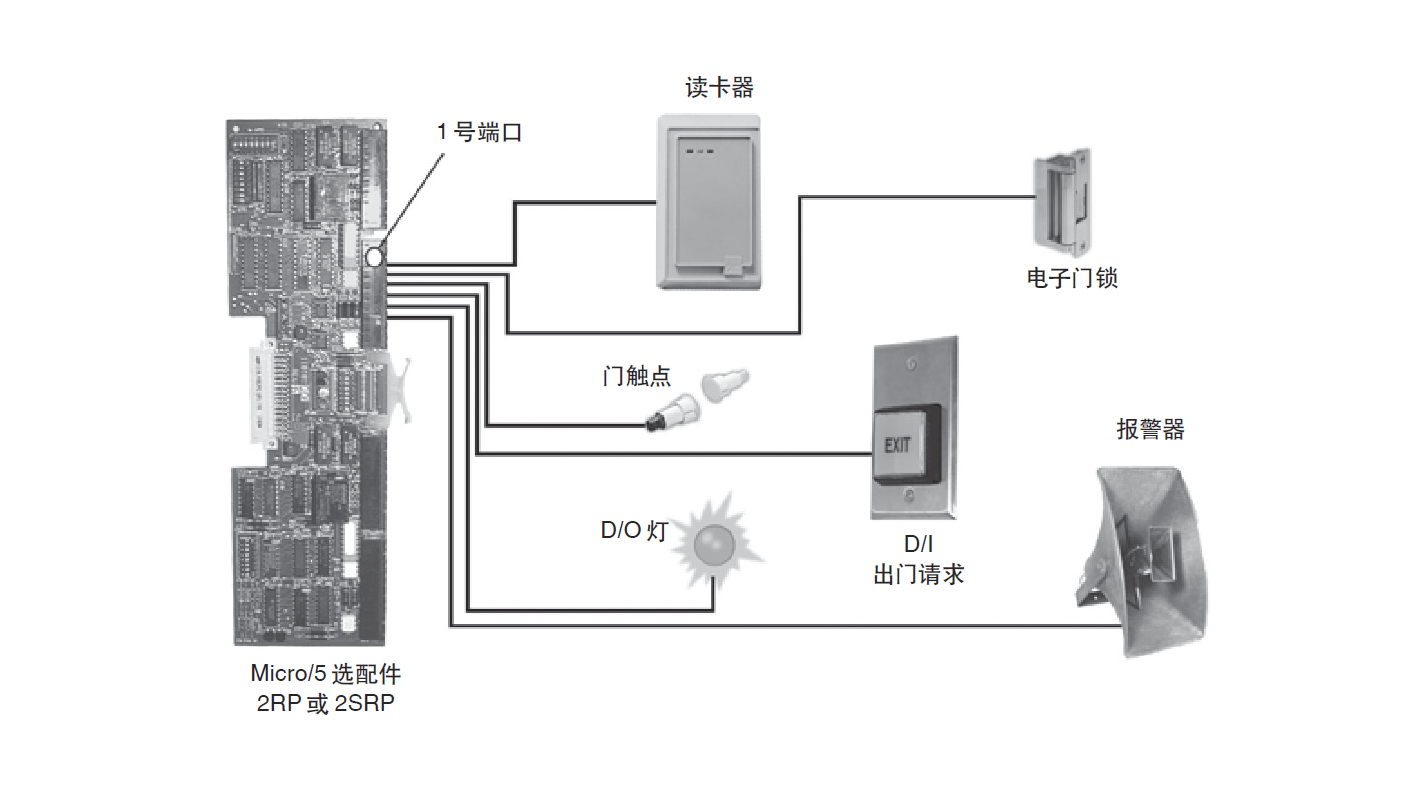 读卡器

1 号端口

电子门锁

门触点

EXIT

报警器

D/O 灯

D/I
出门请求

Micro/5 选配件
2RP 或 2SRP